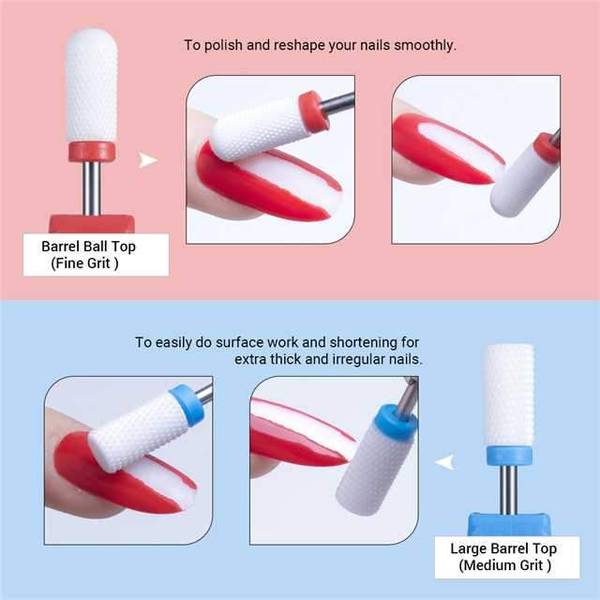 To polish and reshape your nails smoothly.

Barrel Ball Top
(Fine Grit )

To easily do surface work and shortening for extra thick and irregular nails.

Large Barrel Top
(Medium Grit )